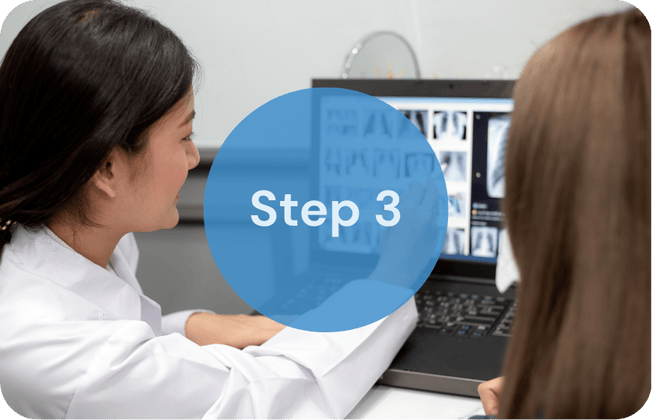 Step 3